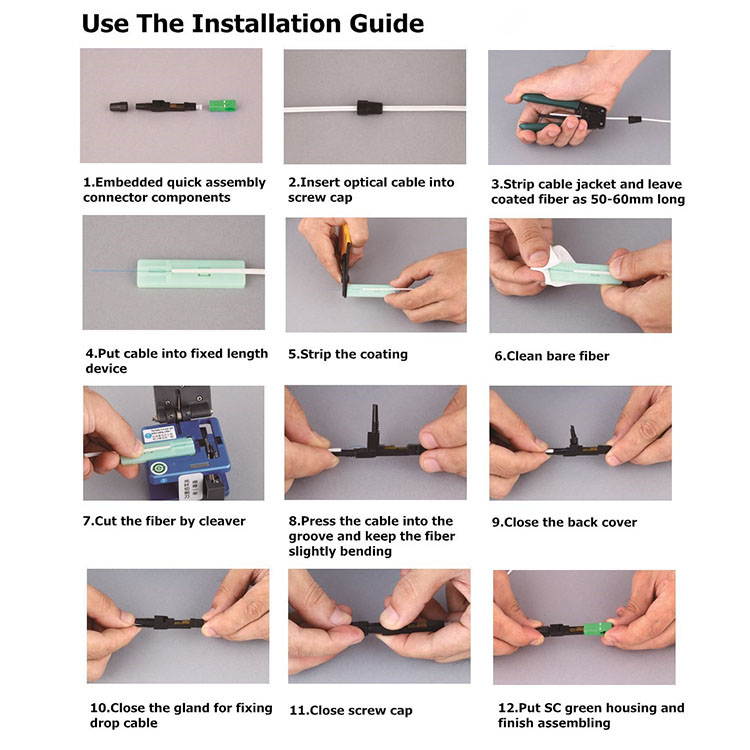 Use The Installation Guide

1.Embedded quick assembly connector components

2.Insert optical cable into screw cap

3.Strip cable jacket and leave coated fiber as 50-60mm long

4.Put cable into fixed length device

5.Strip the coating

6.Clean bare fiber

7.Cut the fiber by cleaver

8.Press the cable into the groove and keep the fiber slightly bending

9.Close the back cover

10.Close the gland for fixing drop cable

11.Close screw cap

12.Put SC green housing and finish assembling